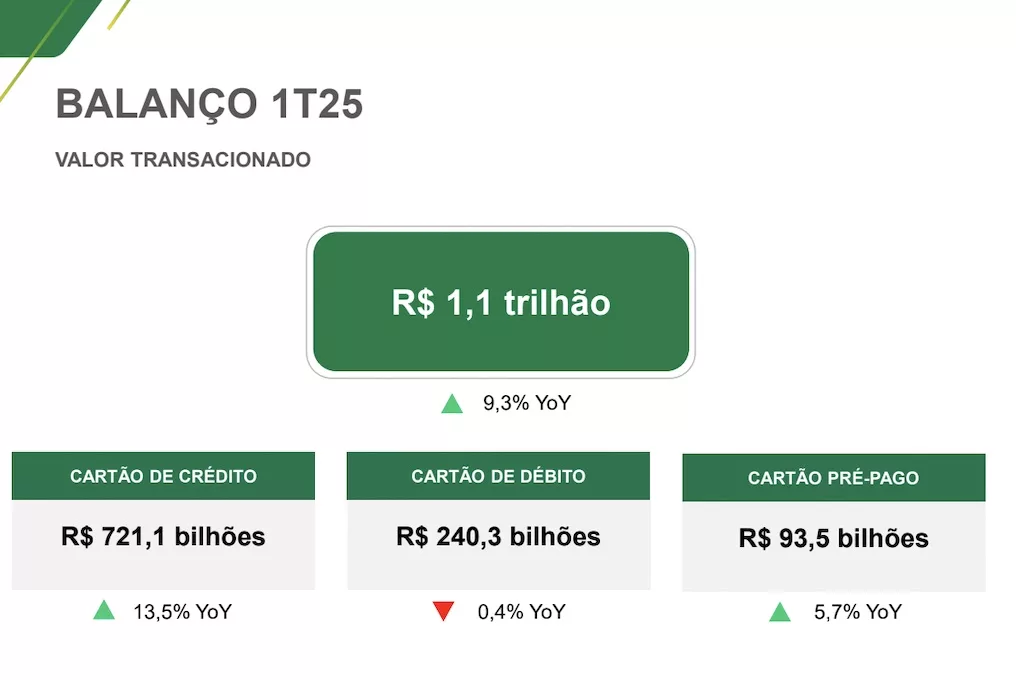 BALANÇO 1T25

VALOR TRANSACIONADO

R$ 1,1 trilhão

▲ 9,3% YoY

CARTÃO DE CRÉDITO

R$ 721,1 bilhões

▲ 13,5% YoY

CARTÃO DE DÉBITO

R$ 240,3 bilhões

▼ 0,4% YoY

CARTÃO PRÉ-PAGO

R$ 93,5 bilhões

▲ 5,7% YoY